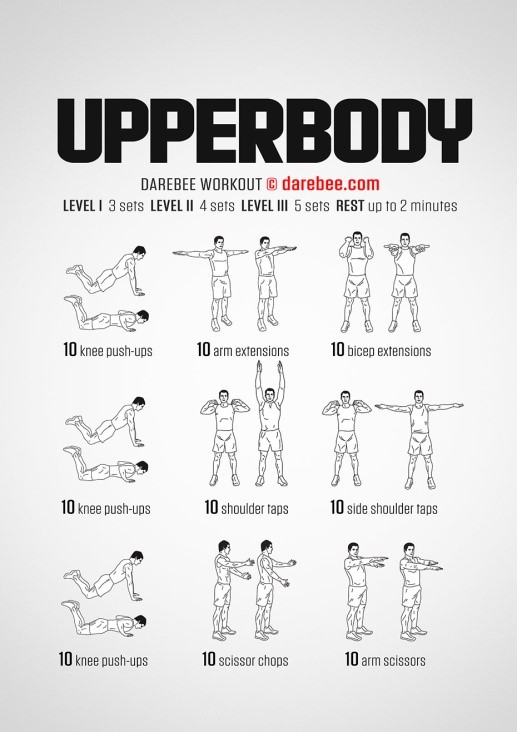 UPPERBODY

DAREBEE WORKOUT © darebee.com

LEVEL I 3 sets LEVEL II 4 sets LEVEL III 5 sets REST up to 2 minutes

10 knee push-ups

10 arm extensions

10 bicep extensions

10 knee push-ups

10 shoulder taps

10 side shoulder taps

10 knee push-ups

10 scissor chops

10 arm scissors